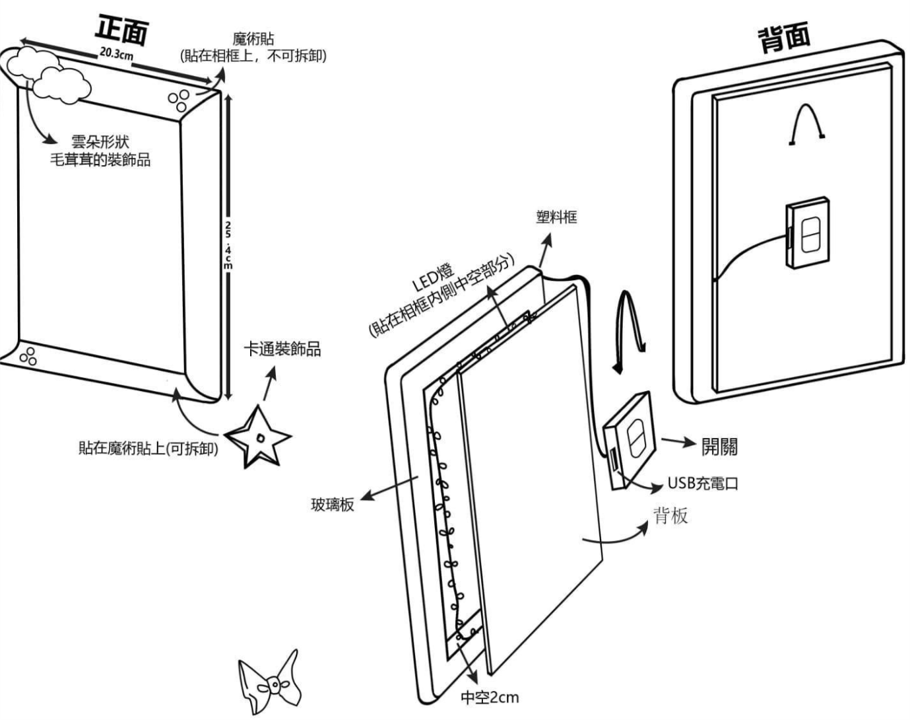 正面

20.3cm

魔術貼
(貼在相框上，不可拆卸)

雲朵形狀
毛茸茸的裝飾品

25.4cm

卡通裝飾品

貼在魔術貼上(可拆卸)

背面

塑料框

LED燈
(貼在相框內側中空部分)

開關

USB充電口

背板

玻璃板

中空2cm